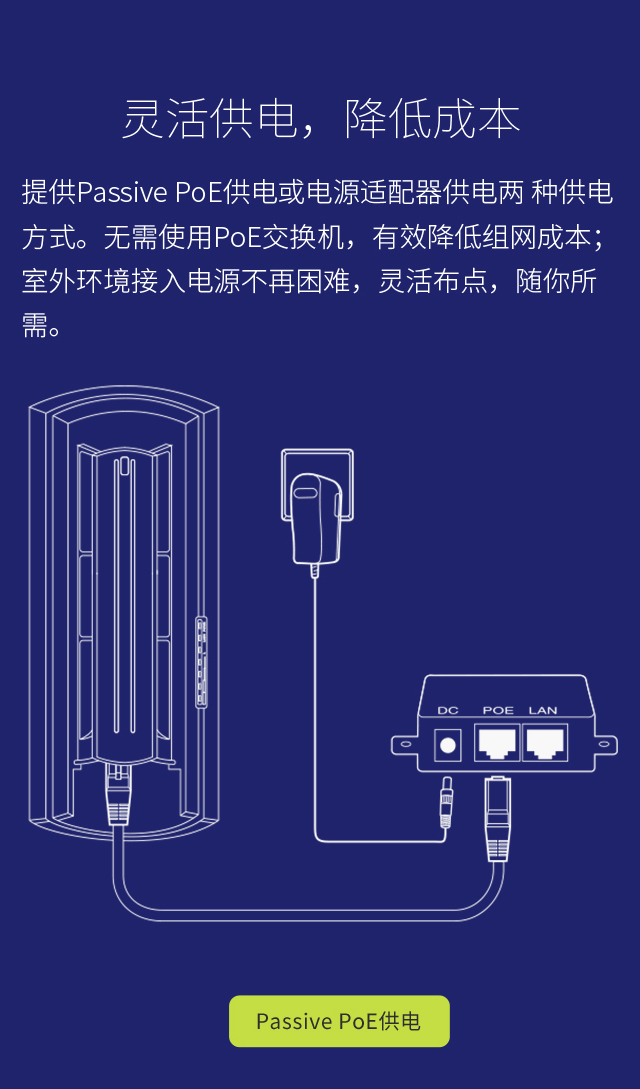 灵活供电，降低成本

提供Passive PoE供电或电源适配器供电两 种供电方式。无需使用PoE交换机，有效降低组网成本；室外环境接入电源不再困难，灵活布点，随你所需。

DC POE LAN

Passive PoE供电